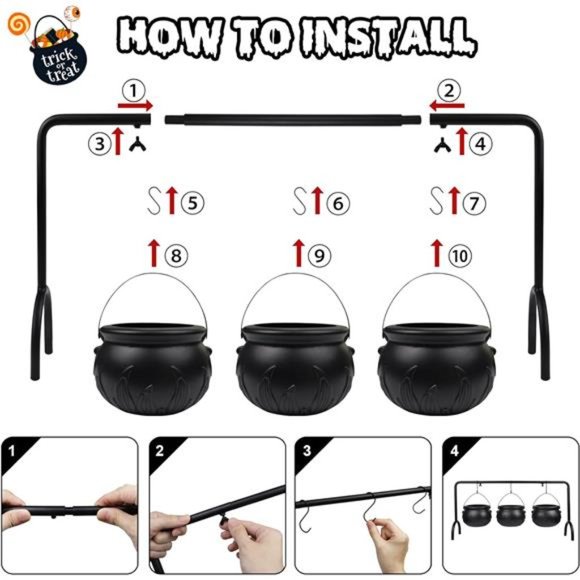 trick or treat

HOW TO INSTALL

① ②

③ ④

⑤ ⑥ ⑦

⑧ ⑨ ⑩

1

2

3

4